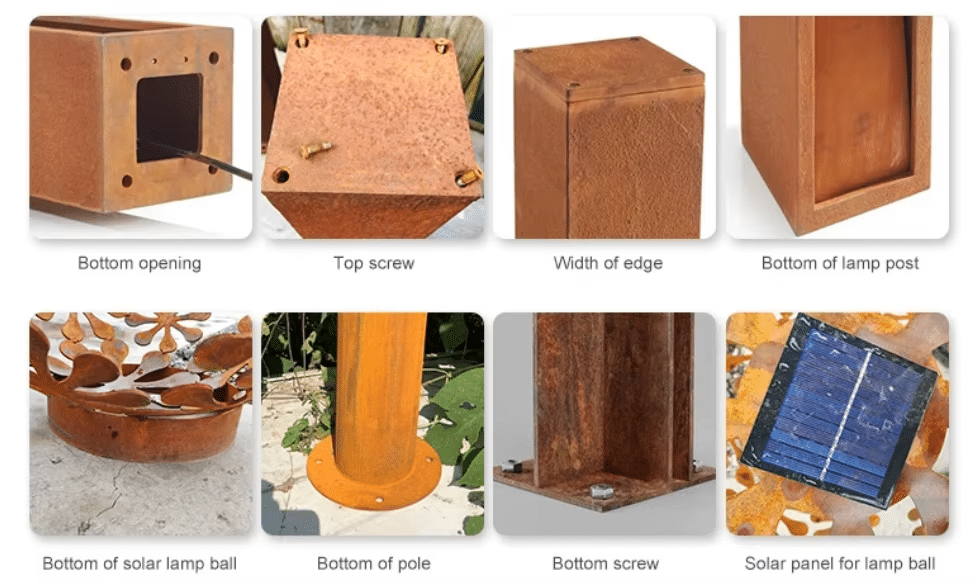 Bottom opening

Top screw

Width of edge

Bottom of lamp post

Bottom of solar lamp ball

Bottom of pole

Bottom screw

Solar panel for lamp ball